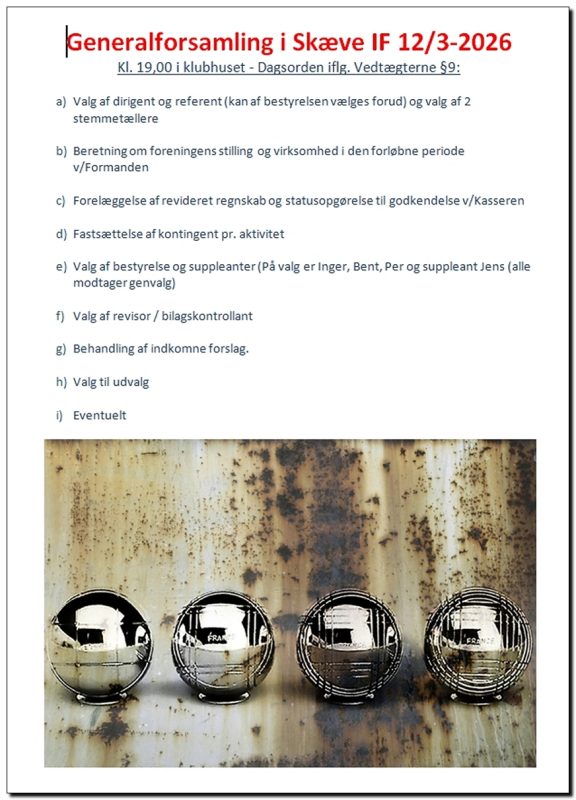 Generalforsamling i Skæve IF 12/3-2026

Kl. 19,00 i klubhuset - Dagsorden iflg. Vedtægterne §9:

a) Valg af dirigent og referent (kan af bestyrelsen vælges forud) og valg af 2 stemmetællere

b) Beretning om foreningens stilling og virksomhed i den forløbne periode v/Formanden

c) Forelæggelse af revideret regnskab og statusopgørelse til godkendelse v/Kasseren

d) Fastsættelse af kontingent pr. aktivitet

e) Valg af bestyrelse og suppleanter (På valg er Inger, Bent, Per og suppleant Jens (alle modtager genvalg)

f) Valg af revisor / bilagskontrollant

g) Behandling af indkomne forslag.

h) Valg til udvalg

i) Eventuelt

FRANCE

FRANCE